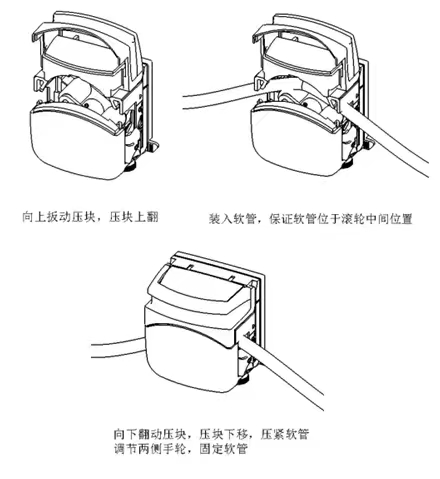 向上扳动压块，压块上翻

装入软管，保证软管位于滚轮中间位置

向下翻动压块，压块下移，压紧软管
调节两侧手轮，固定软管